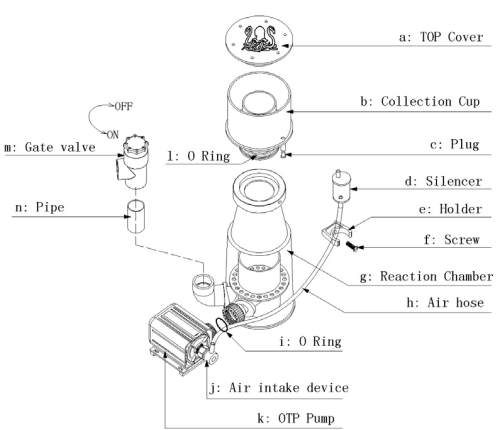 a: TOP Cover

b: Collection Cup

OFF

ON

m: Gate valve

l: O Ring

c: Plug

d: Silencer

n: Pipe

e: Holder

f: Screw

g: Reaction Chamber

h: Air hose

i: O Ring

j: Air intake device

k: OTP Pump