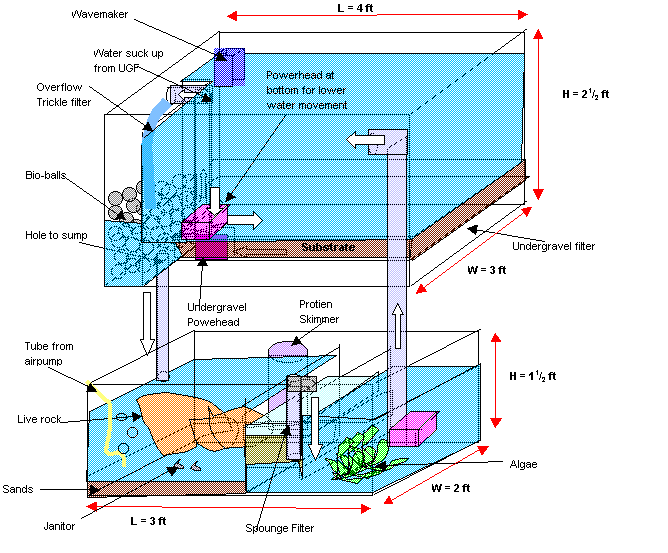 Wavemaker

L = 4 ft

Water suck up from UGF

Powerhead at bottom for lower water movement

Overflow Trickle filter

H = $2^1/_2$ ft

Bio-balls

Hole to sump

Substrate

Undergravel filter

W = 3 ft

Undergravel Powehead

Protien Skimmer

Tube from airpump

H = $1^1/_2$ ft

Live rock

Algae

Sands

W = 2 ft

Janitor

L = 3 ft

Spounge Filter